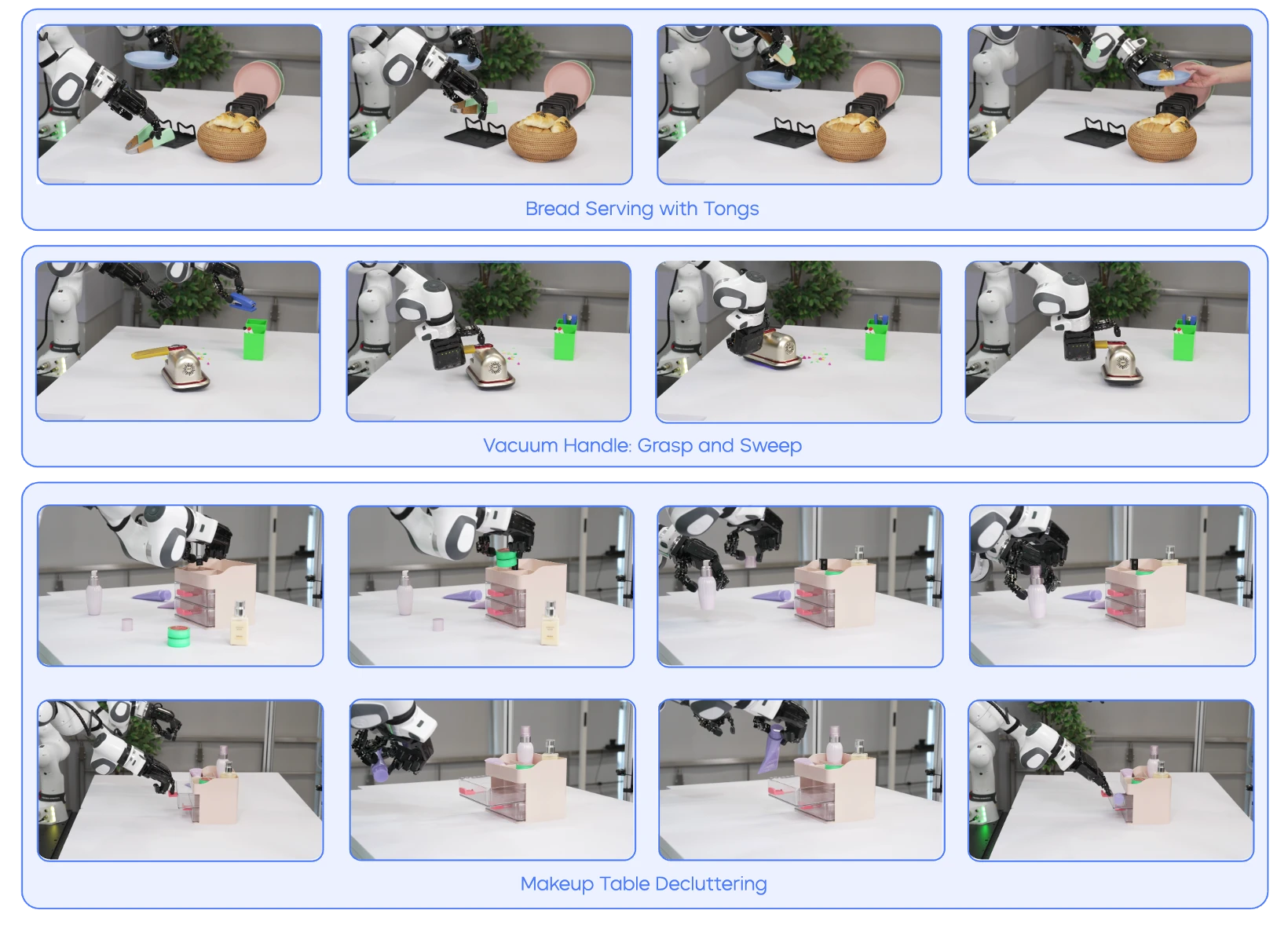 Bread Serving with Tongs

Vacuum Handle: Grasp and Sweep

Makeup Table Decluttering